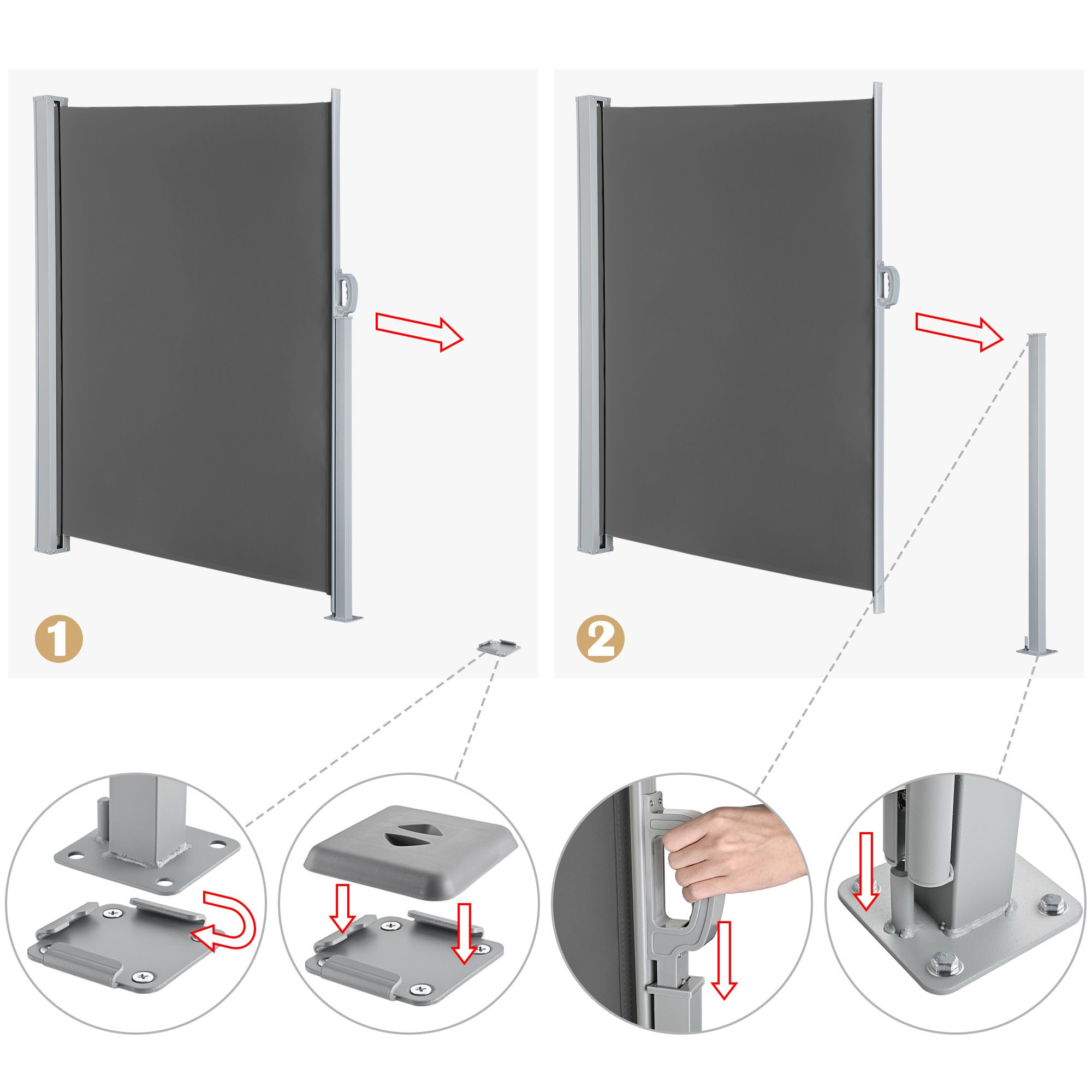 1

2