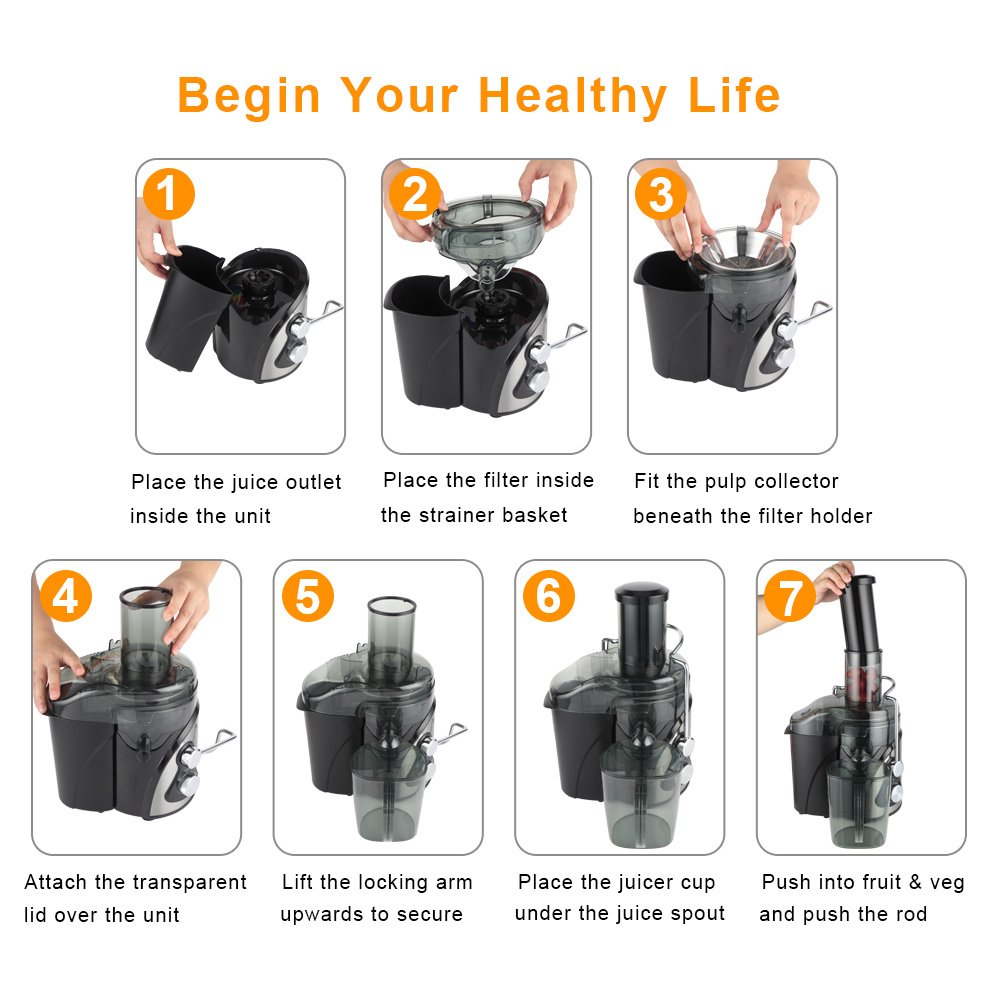 Begin Your Healthy Life

1

Place the juice outlet inside the unit

2

Place the filter inside the strainer basket

3

Fit the pulp collector beneath the filter holder

4

Attach the transparent lid over the unit

5

Lift the locking arm upwards to secure

6

Place the juicer cup under the juice spout

7

Push into fruit & veg and push the rod